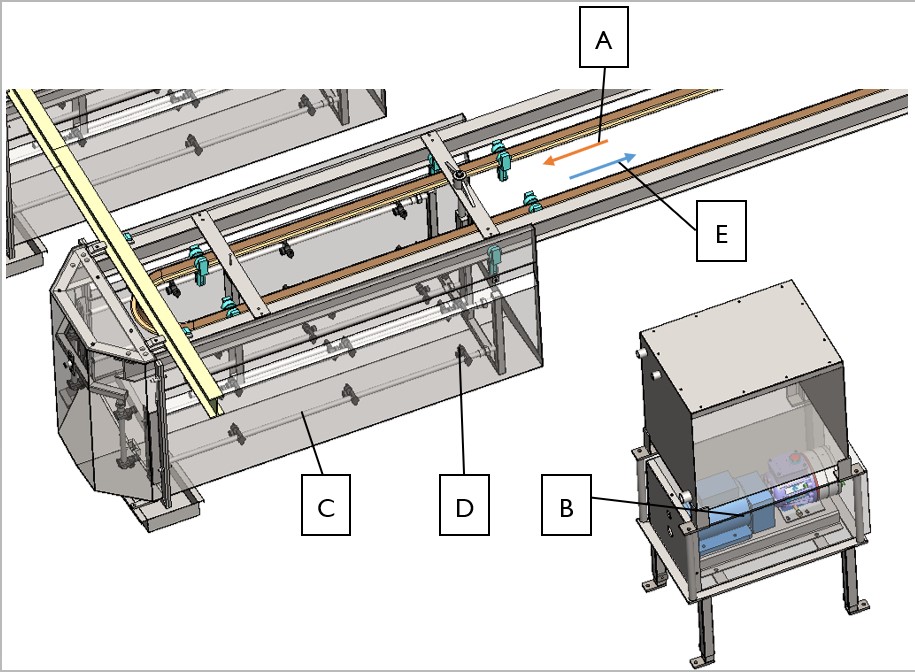 A

E

C

D

B